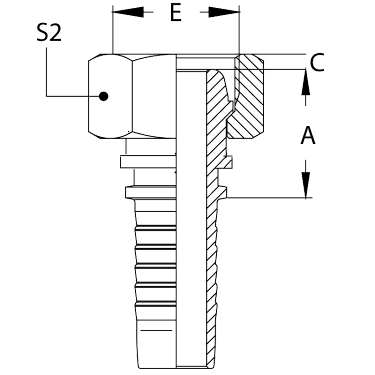 E
S2
C
A