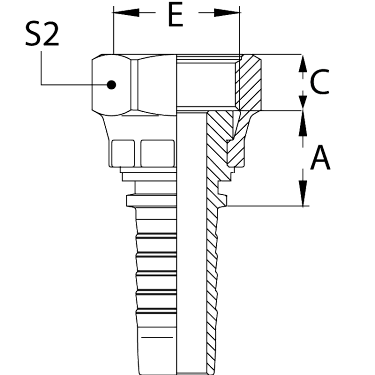 E
S2
C
A